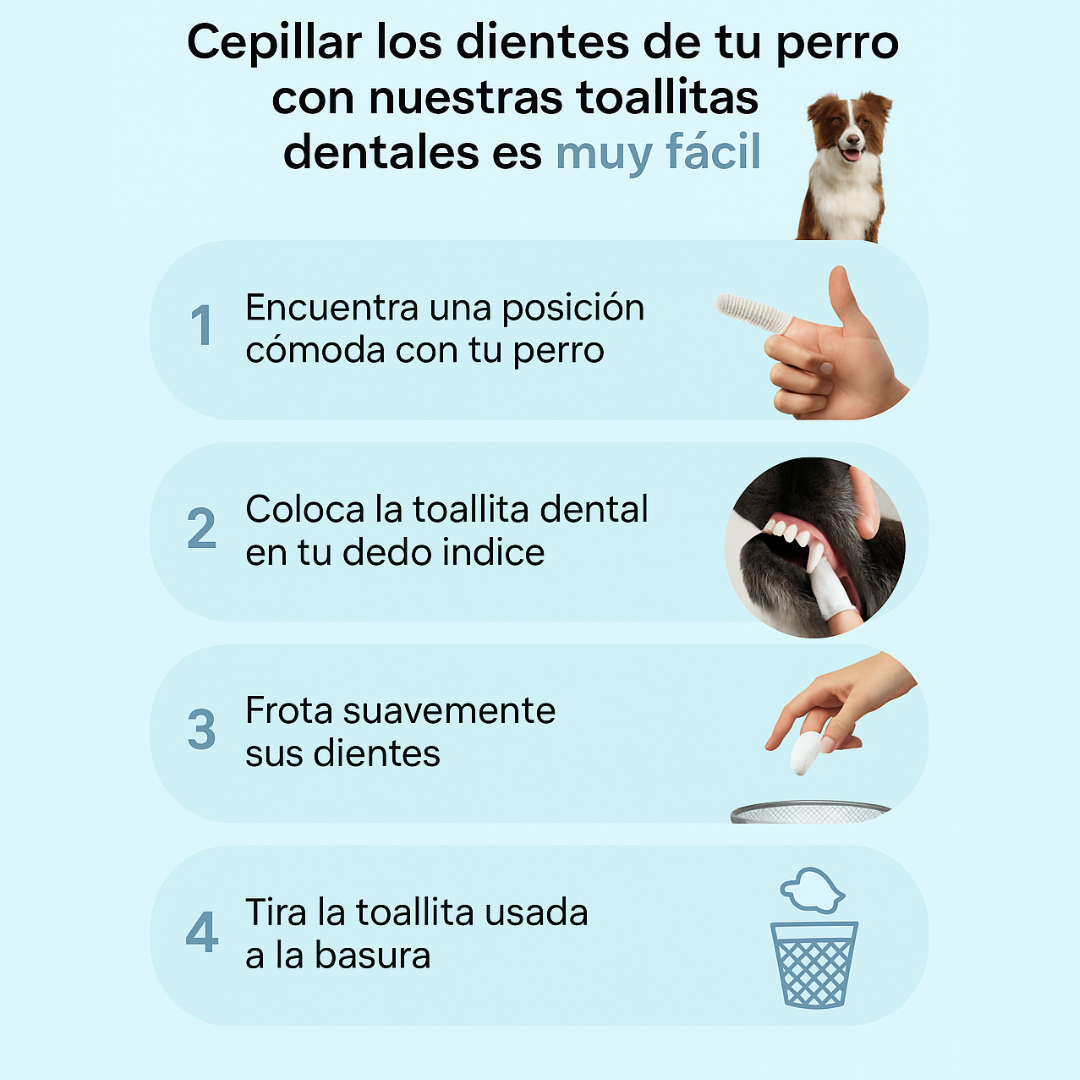 Cepillar los dientes de tu perro con nuestras toallitas dentales es muy fácil

1 Encuentra una posición cómoda con tu perro

2 Coloca la toallita dental en tu dedo indice

3 Frota suavemente sus dientes

4 Tira la toallita usada a la basura