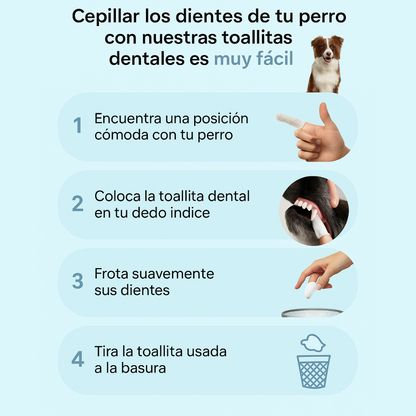 Cepillar los dientes de tu perro con nuestras toallitas dentales es muy fácil

1 Encuentra una posición cómoda con tu perro

2 Coloca la toallita dental en tu dedo indice

3 Frota suavemente sus dientes

4 Tira la toallita usada a la basura